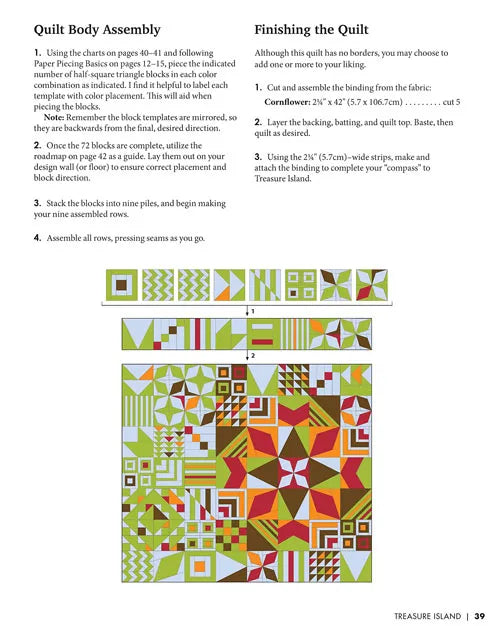 Quilt Body Assembly

1. Using the charts on pages 40–41 and following Paper Piecing Basics on pages 12–15, piece the indicated number of half-square triangle blocks in each color combination as indicated. I find it helpful to label each template with color placement. This will aid when piecing the blocks.

Note: Remember the block templates are mirrored, so they are backwards from the final, desired direction.

2. Once the 72 blocks are complete, utilize the roadmap on page 42 as a guide. Lay them out on your design wall (or floor) to ensure correct placement and block direction.

3. Stack the blocks into nine piles, and begin making your nine assembled rows.

4. Assemble all rows, pressing seams as you go.

Finishing the Quilt

Although this quilt has no borders, you may choose to add one or more to your liking.

1. Cut and assemble the binding from the fabric:

Cornflower: 2¼" x 42" (5.7 x 106.7cm) . . . . . . . . . cut 5

2. Layer the backing, batting, and quilt top. Baste, then quilt as desired.

3. Using the 2¼" (5.7cm)-wide strips, make and attach the binding to complete your "compass" to Treasure Island.

1

2

TREASURE ISLAND | 39